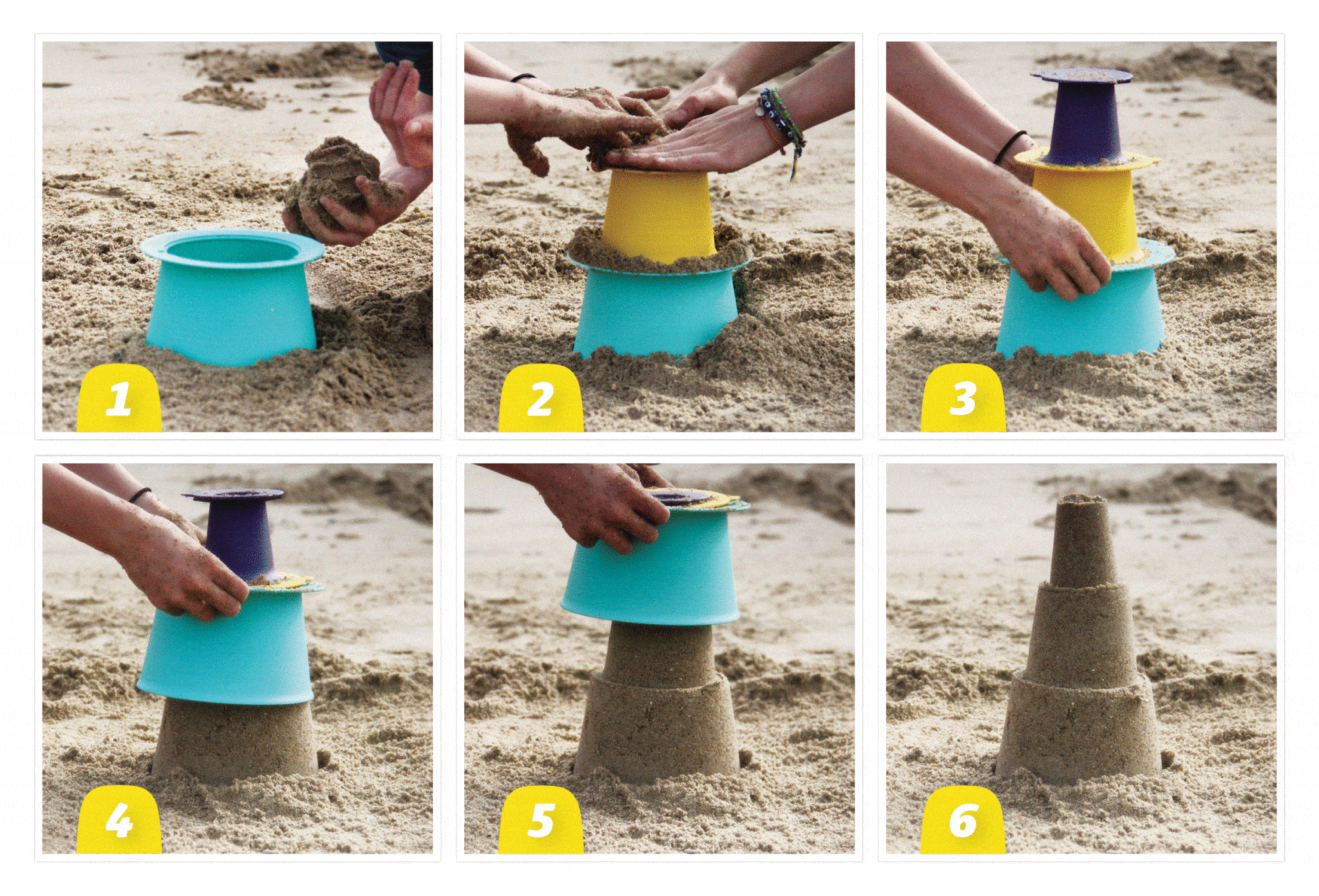 1

2

3

4

5

6